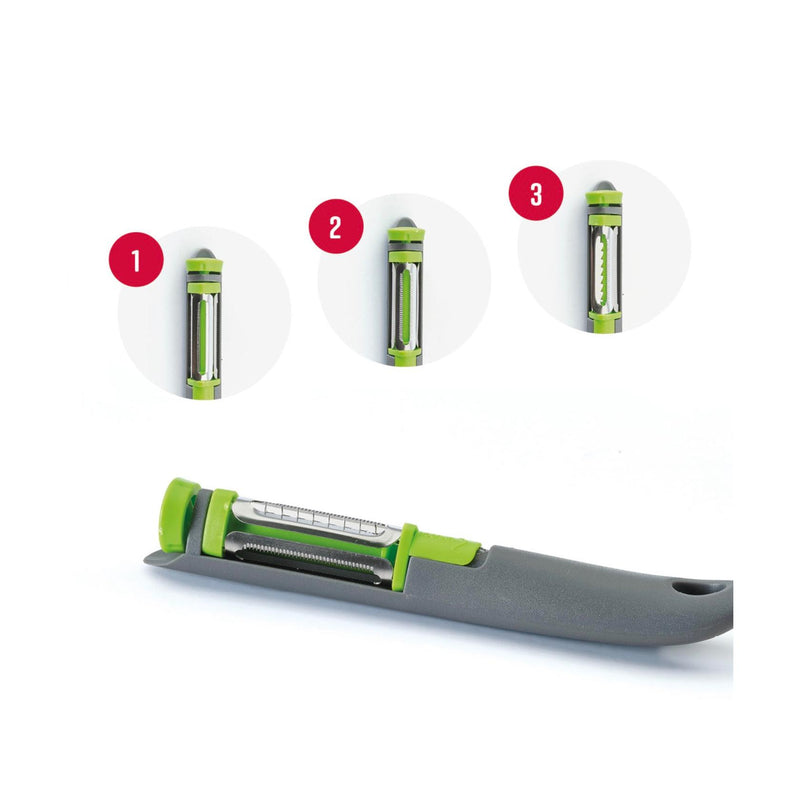 1

2

3