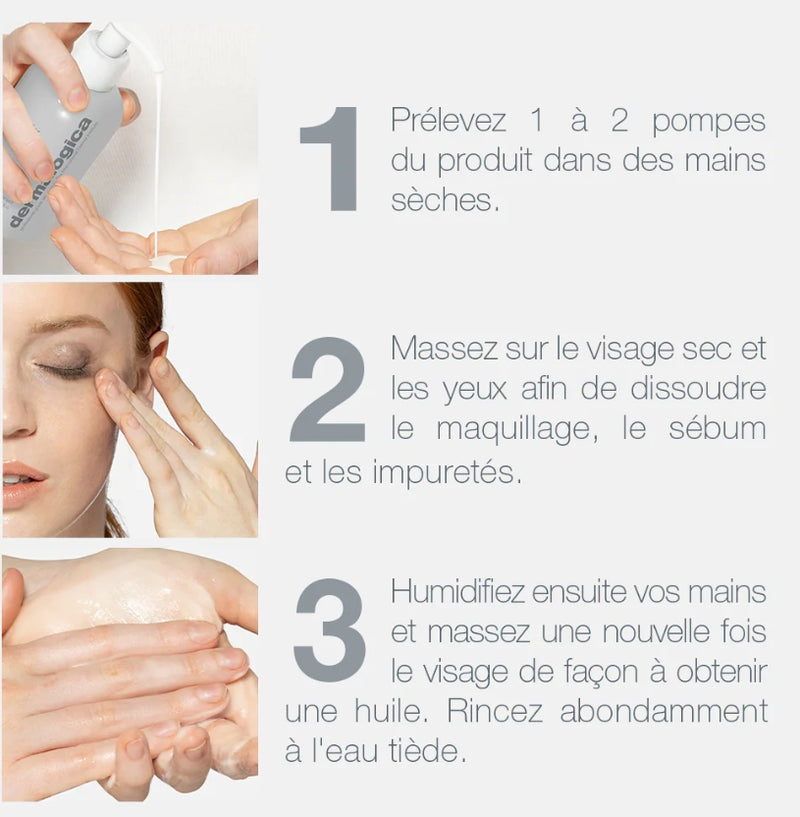 dermalogica

1 Prélevez 1 à 2 pompes du produit dans des mains sèches.

2 Massez sur le visage sec et les yeux afin de dissoudre le maquillage, le sébum et les impuretés.

3 Humidifiez ensuite vos mains et massez une nouvelle fois le visage de façon à obtenir une huile. Rincez abondamment à l'eau tiède.