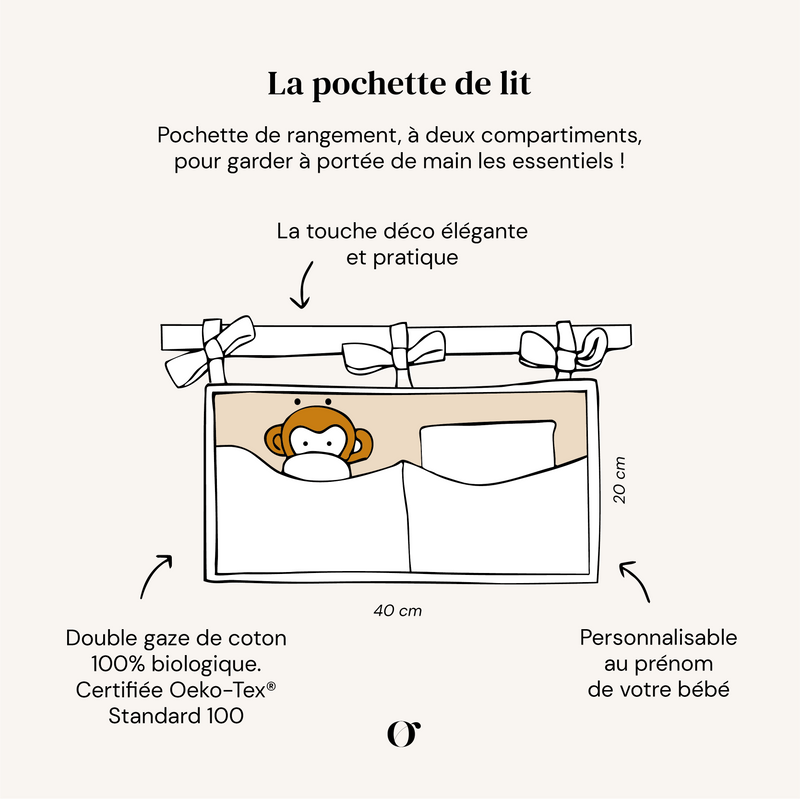 La pochette de lit

Pochette de rangement, à deux compartiments, pour garder à portée de main les essentiels !

La touche déco élégante et pratique

20 cm

40 cm

Double gaze de coton 100% biologique. Certifiée Oeko-Tex® Standard 100

Personnalisable au prénom de votre bébé