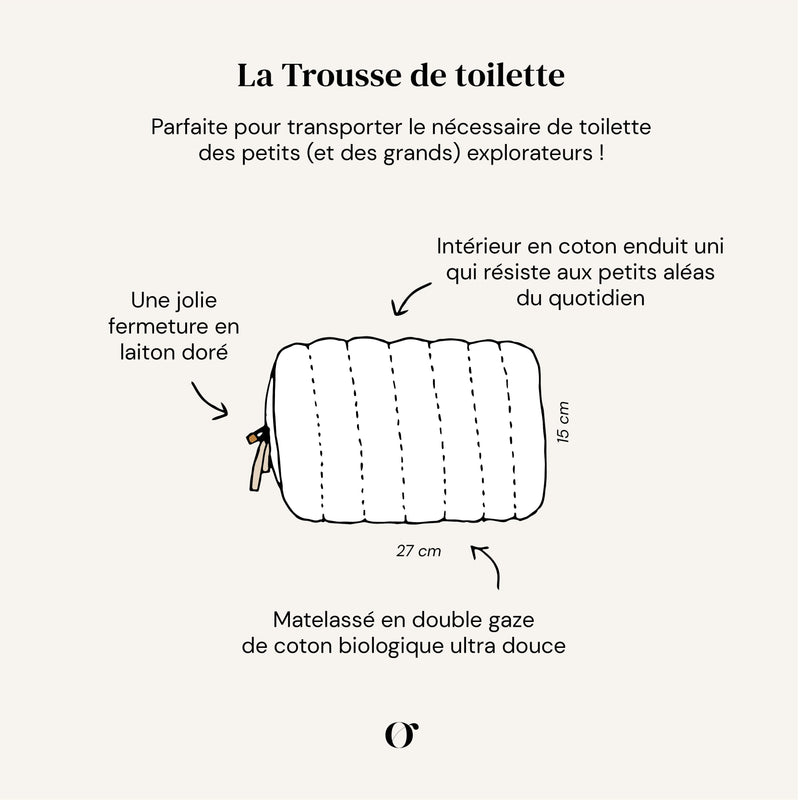 La Trousse de toilette

Parfaite pour transporter le nécessaire de toilette des petits (et des grands) explorateurs !

Une jolie fermeture en laiton doré

Intérieur en coton enduit uni qui résiste aux petits aléas du quotidien

15 cm

27 cm

Matelassé en double gaze de coton biologique ultra douce