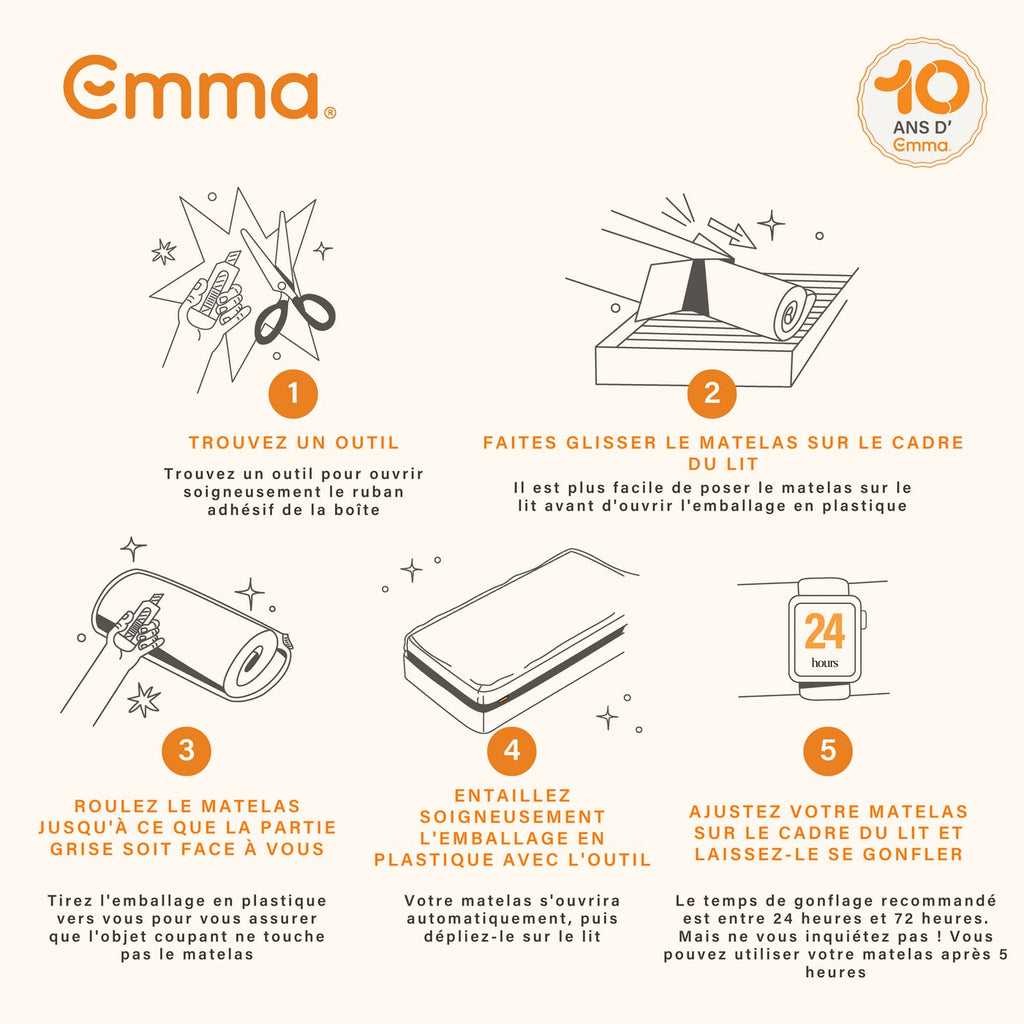 emma®

10 ANS D' emma

1

TROUVEZ UN OUTIL

Trouvez un outil pour ouvrir soigneusement le ruban adhésif de la boîte

2

FAITES GLISSER LE MATELAS SUR LE CADRE DU LIT

Il est plus facile de poser le matelas sur le lit avant d'ouvrir l'emballage en plastique

3

ROULEZ LE MATELAS JUSQU'À CE QUE LA PARTIE GRISE SOIT FACE À VOUS

Tirez l'emballage en plastique vers vous pour vous assurer que l'objet coupant ne touche pas le matelas

4

ENTAILLEZ SOIGNEUSEMENT L'EMBALLAGE EN PLASTIQUE AVEC L'OUTIL

Votre matelas s'ouvrira automatiquement, puis dépliez-le sur le lit

24 hours

5

AJUSTEZ VOTRE MATELAS SUR LE CADRE DU LIT ET LAISSEZ-LE SE GONFLER

Le temps de gonflage recommandé est entre 24 heures et 72 heures. Mais ne vous inquiétez pas ! Vous pouvez utiliser votre matelas après 5 heures