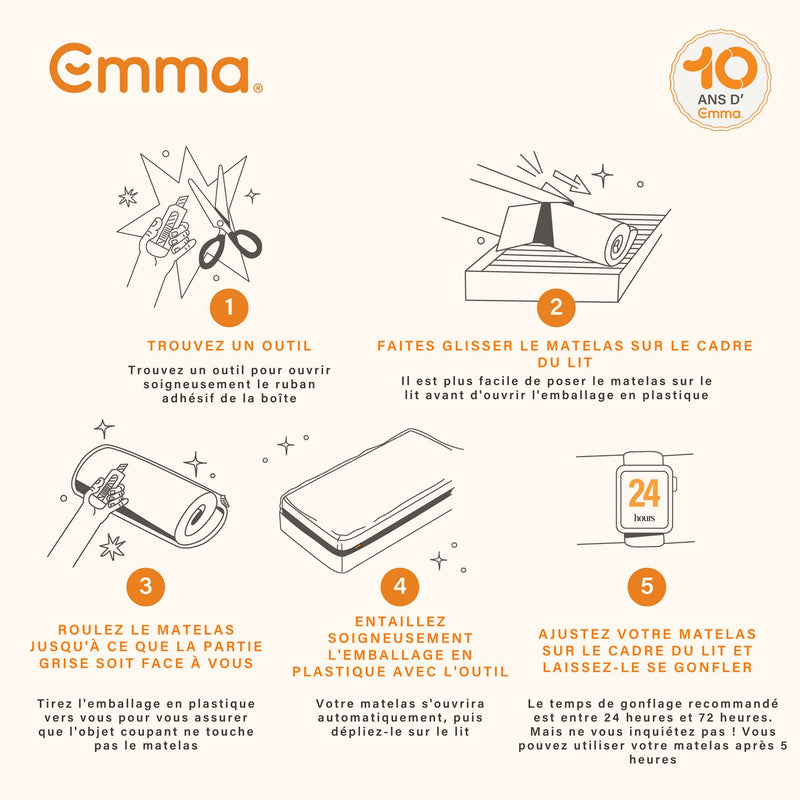 emma®

10 ANS D' emma

1

TROUVEZ UN OUTIL

Trouvez un outil pour ouvrir soigneusement le ruban adhésif de la boîte

2

FAITES GLISSER LE MATELAS SUR LE CADRE DU LIT

Il est plus facile de poser le matelas sur le lit avant d'ouvrir l'emballage en plastique

3

ROULEZ LE MATELAS JUSQU'À CE QUE LA PARTIE GRISE SOIT FACE À VOUS

Tirez l'emballage en plastique vers vous pour vous assurer que l'objet coupant ne touche pas le matelas

4

ENTAILLEZ SOIGNEUSEMENT L'EMBALLAGE EN PLASTIQUE AVEC L'OUTIL

Votre matelas s'ouvrira automatiquement, puis dépliez-le sur le lit

24 hours

5

AJUSTEZ VOTRE MATELAS SUR LE CADRE DU LIT ET LAISSEZ-LE SE GONFLER

Le temps de gonflage recommandé est entre 24 heures et 72 heures. Mais ne vous inquiétez pas ! Vous pouvez utiliser votre matelas après 5 heures