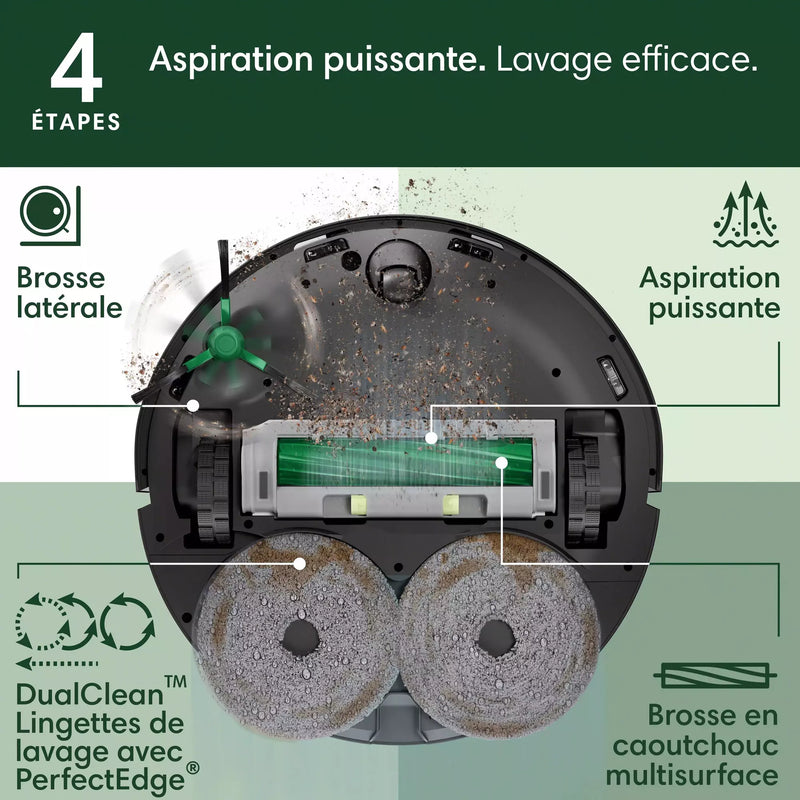 4 ÉTAPES

Aspiration puissante. Lavage efficace.

Brosse latérale

Aspiration puissante

DualClean™ Lingettes de lavage avec PerfectEdge®

Brosse en caoutchouc multisurface